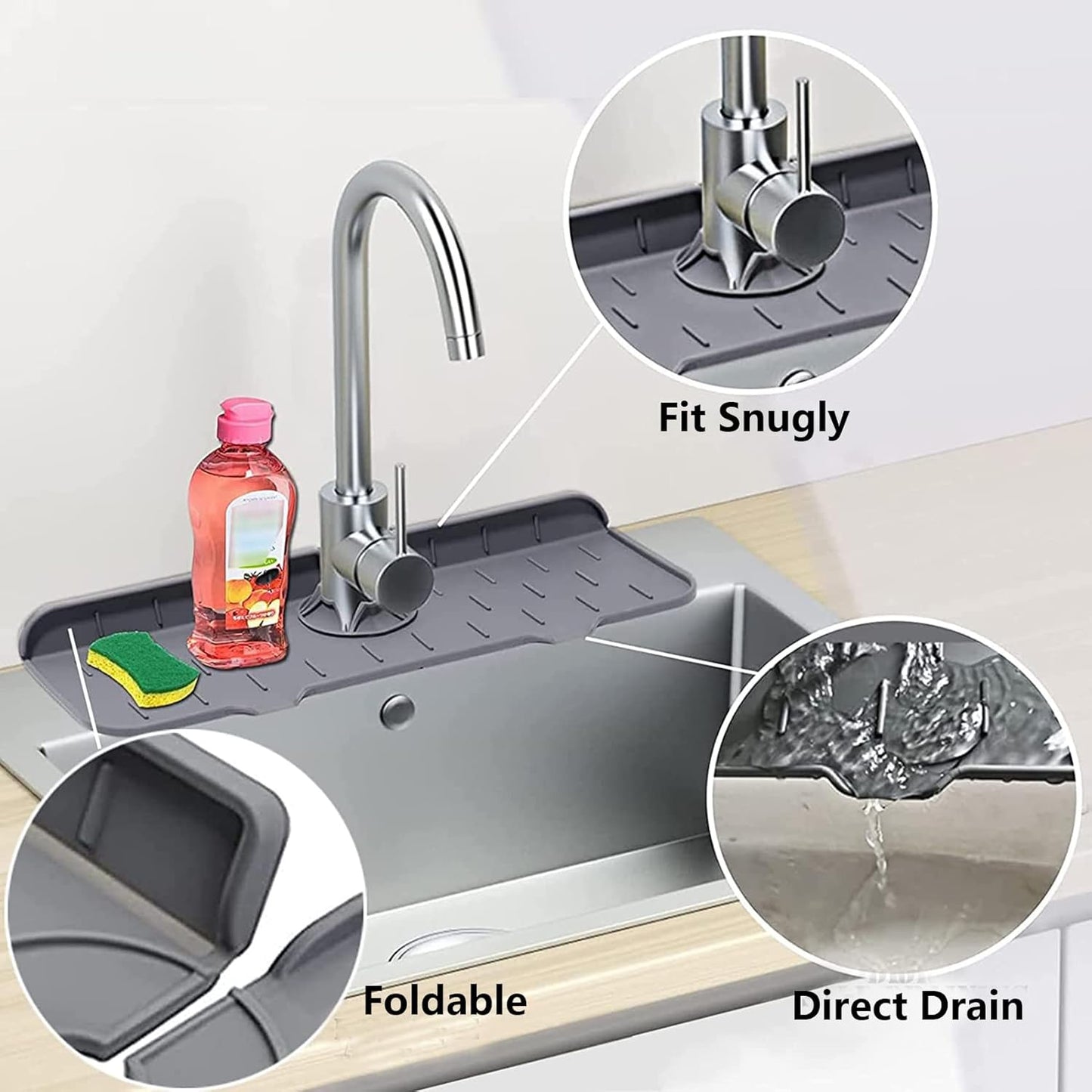 Fit Snugly

Foldable

Direct Drain